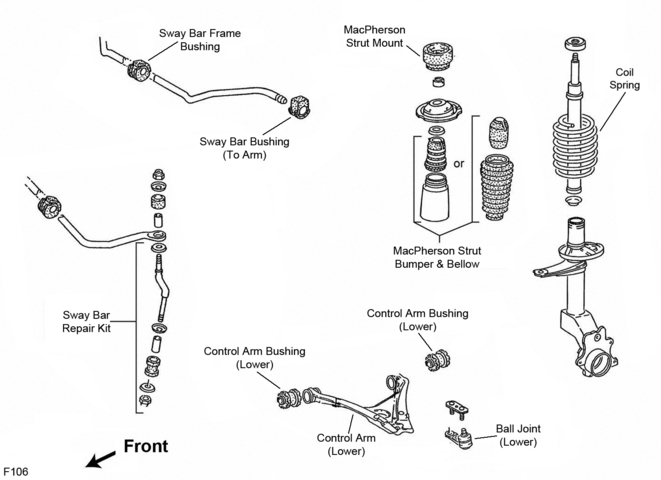 Sway Bar Frame Bushing

MacPherson Strut Mount

Coil Spring

Sway Bar Bushing (To Arm)

or

MacPherson Strut Bumper & Bellow

Sway Bar Repair Kit

Control Arm Bushing (Lower)

Control Arm Bushing (Lower)

Control Arm (Lower)

Ball Joint (Lower)

Front

F106