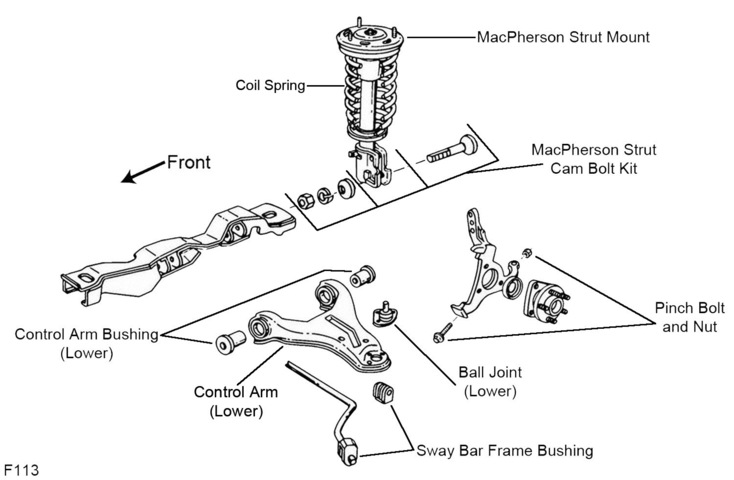 MacPherson Strut Mount

Coil Spring

Front

MacPherson Strut Cam Bolt Kit

Pinch Bolt and Nut

Control Arm Bushing (Lower)

Ball Joint (Lower)

Control Arm (Lower)

Sway Bar Frame Bushing

F113