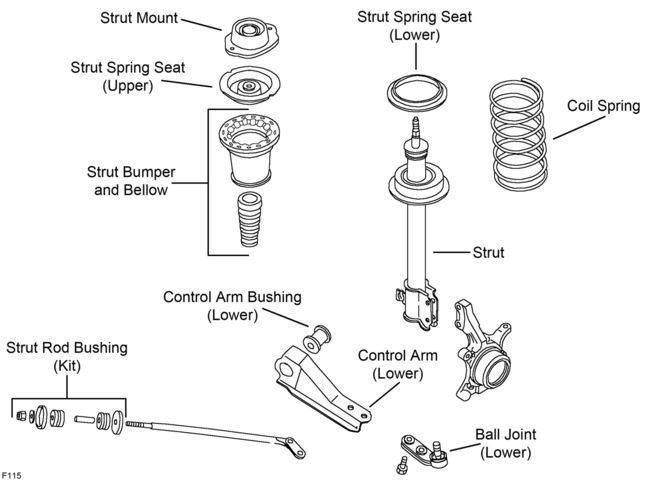 Strut Mount

Strut Spring Seat (Upper)

Strut Bumper and Bellow

Strut Spring Seat (Lower)

Coil Spring

Strut

Control Arm Bushing (Lower)

Strut Rod Bushing (Kit)

Control Arm (Lower)

Ball Joint (Lower)

F115