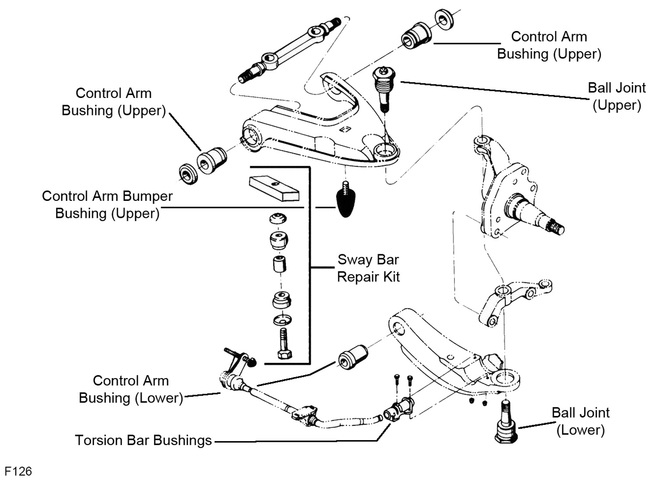 Control Arm Bushing (Upper)

Ball Joint (Upper)

Control Arm Bushing (Upper)

Control Arm Bumper Bushing (Upper)

Sway Bar Repair Kit

Control Arm Bushing (Lower)

Torsion Bar Bushings

Ball Joint (Lower)

F126