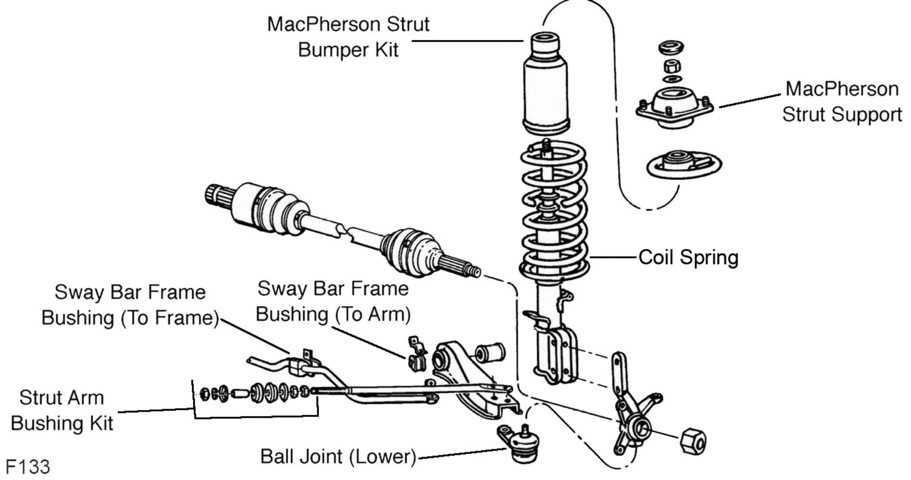 MacPherson Strut Bumper Kit

MacPherson Strut Support

Coil Spring

Sway Bar Frame Bushing (To Frame)

Sway Bar Frame Bushing (To Arm)

Strut Arm Bushing Kit

Ball Joint (Lower)

F133