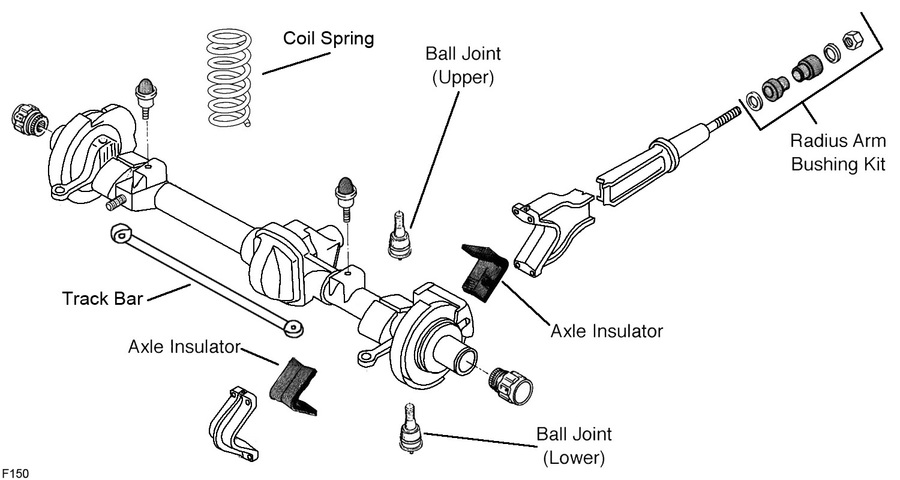 Coil Spring

Ball Joint
(Upper)

Radius Arm
Bushing Kit

Track Bar

Axle Insulator

Axle Insulator

Ball Joint
(Lower)

F150