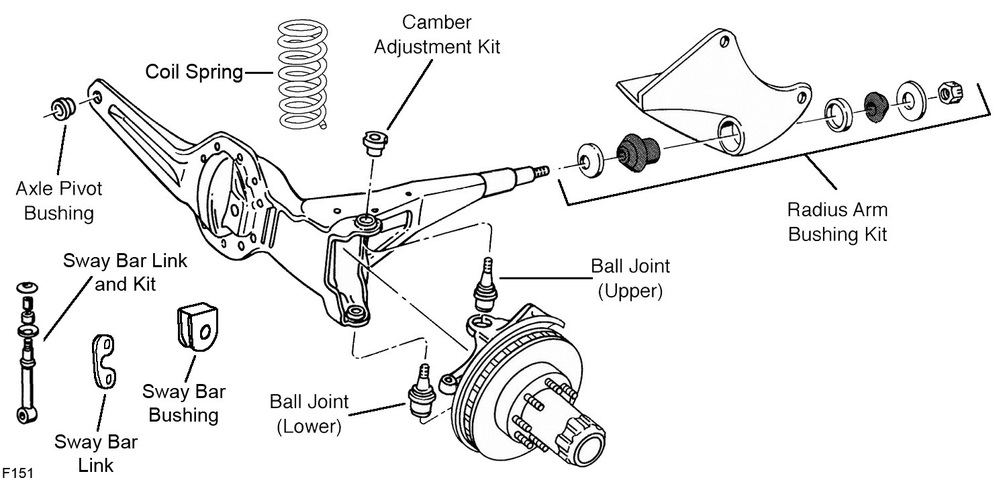 Camber Adjustment Kit

Coil Spring

Axle Pivot Bushing

Radius Arm Bushing Kit

Sway Bar Link and Kit

Ball Joint (Upper)

Sway Bar Bushing

Ball Joint (Lower)

Sway Bar Link

F151