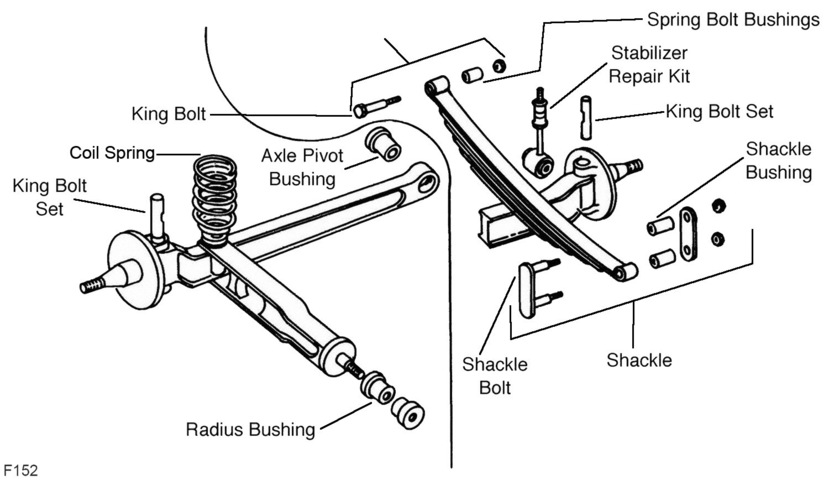 Spring Bolt Bushings
Stabilizer Repair Kit
King Bolt
King Bolt Set
Coil Spring
Axle Pivot Bushing
Shackle Bushing
King Bolt Set
Shackle Bolt
Shackle
Radius Bushing
F152