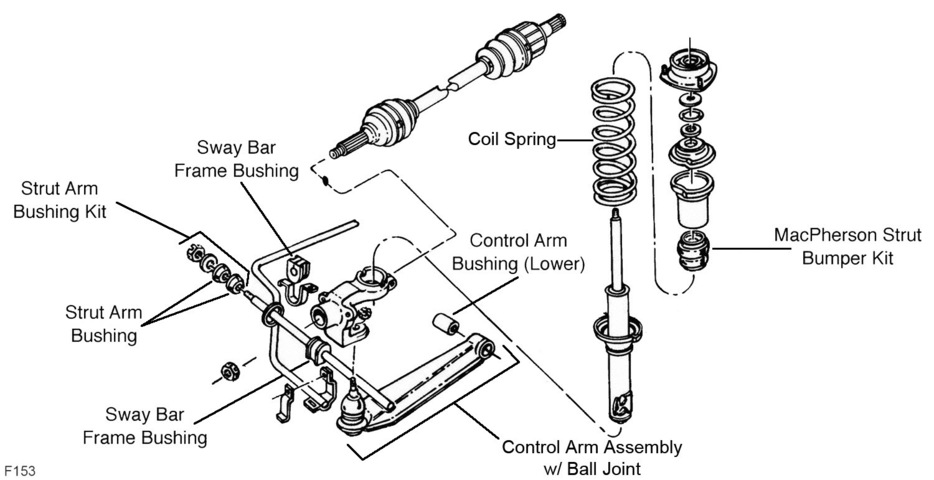 Sway Bar Frame Bushing

Strut Arm Bushing Kit

Coil Spring

Control Arm Bushing (Lower)

MacPherson Strut Bumper Kit

Strut Arm Bushing

Sway Bar Frame Bushing

Control Arm Assembly w/ Ball Joint

F153