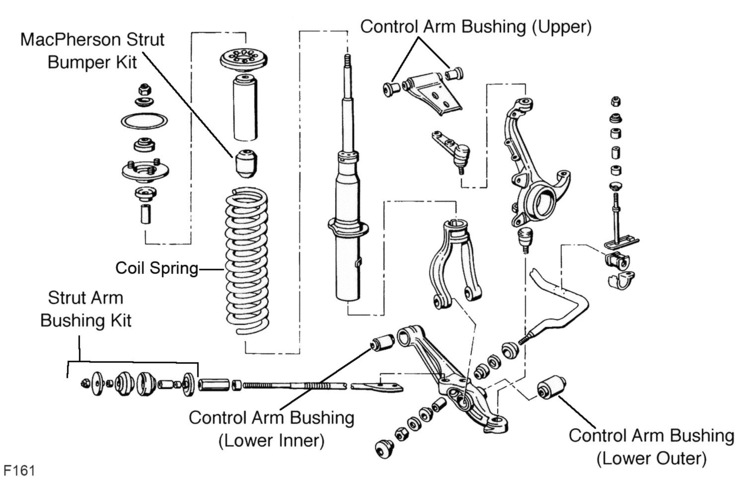 MacPherson Strut Bumper Kit

Control Arm Bushing (Upper)

Coil Spring

Strut Arm Bushing Kit

Control Arm Bushing (Lower Inner)

Control Arm Bushing (Lower Outer)

F161