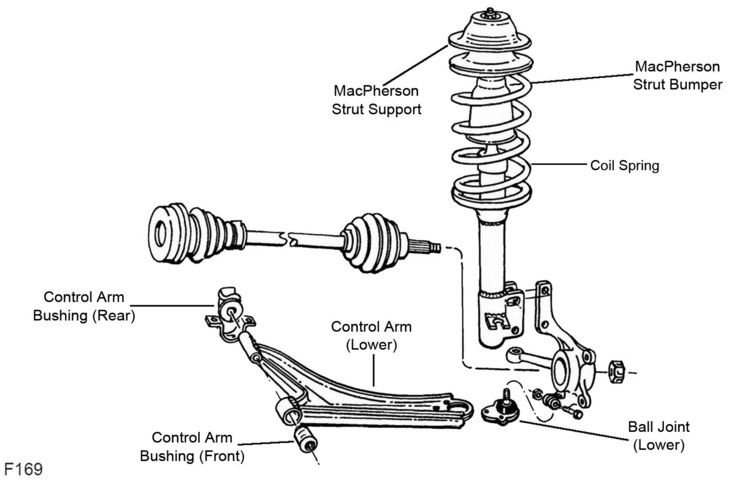 MacPherson Strut Support

MacPherson Strut Bumper

Coil Spring

Control Arm Bushing (Rear)

Control Arm (Lower)

Control Arm Bushing (Front)

Ball Joint (Lower)

F169