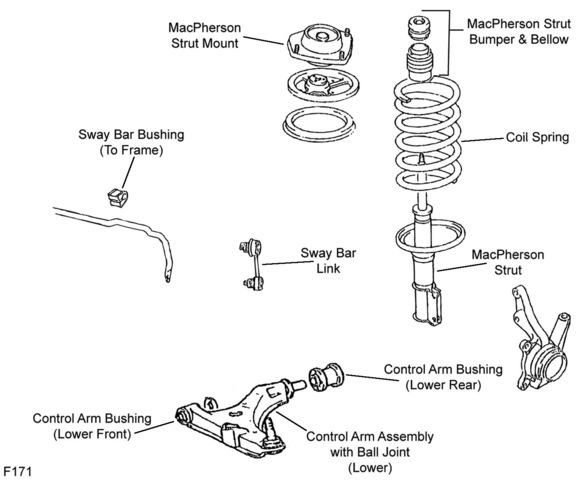 MacPherson Strut Mount

MacPherson Strut Bumper & Bellow

Sway Bar Bushing (To Frame)

Coil Spring

Sway Bar Link

MacPherson Strut

Control Arm Bushing (Lower Rear)

Control Arm Bushing (Lower Front)

Control Arm Assembly with Ball Joint (Lower)

F171