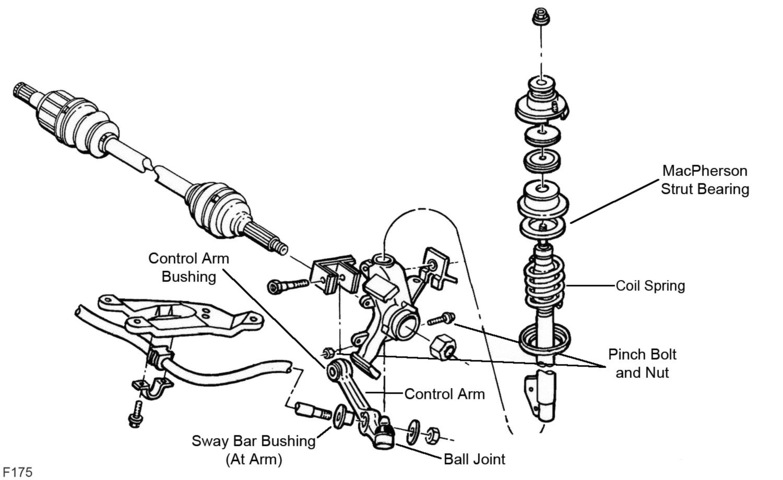 MacPherson Strut Bearing

Control Arm Bushing

Coil Spring

Pinch Bolt and Nut

Control Arm

Sway Bar Bushing (At Arm)

Ball Joint

F175