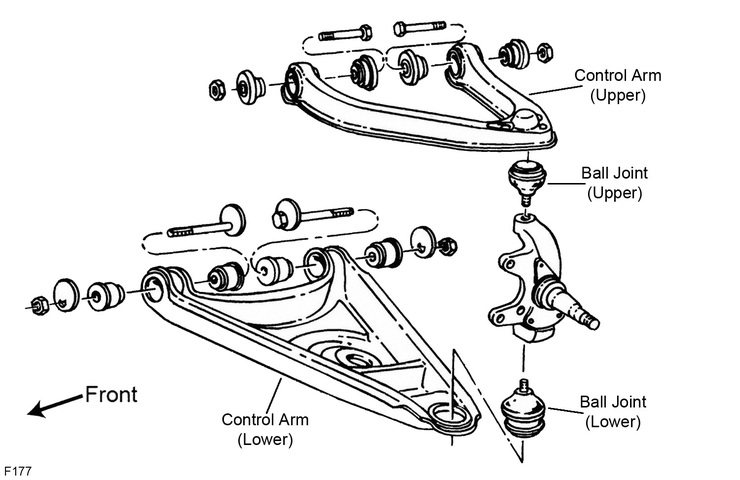 Control Arm (Upper)

Ball Joint (Upper)

Front

Control Arm (Lower)

Ball Joint (Lower)

F177