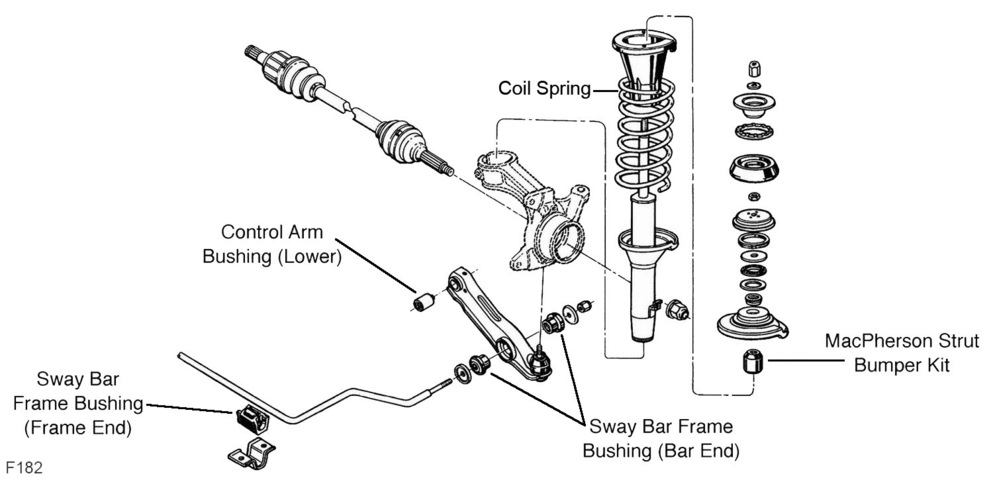 Coil Spring

Control Arm Bushing (Lower)

MacPherson Strut Bumper Kit

Sway Bar Frame Bushing (Frame End)

Sway Bar Frame Bushing (Bar End)

F182