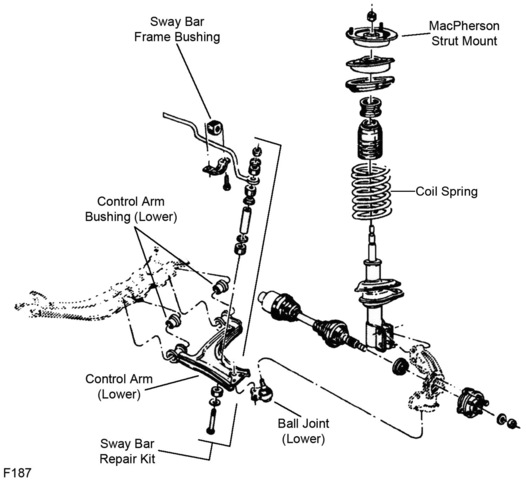 Sway Bar Frame Bushing

MacPherson Strut Mount

Coil Spring

Control Arm Bushing (Lower)

Control Arm (Lower)

Ball Joint (Lower)

Sway Bar Repair Kit

F187