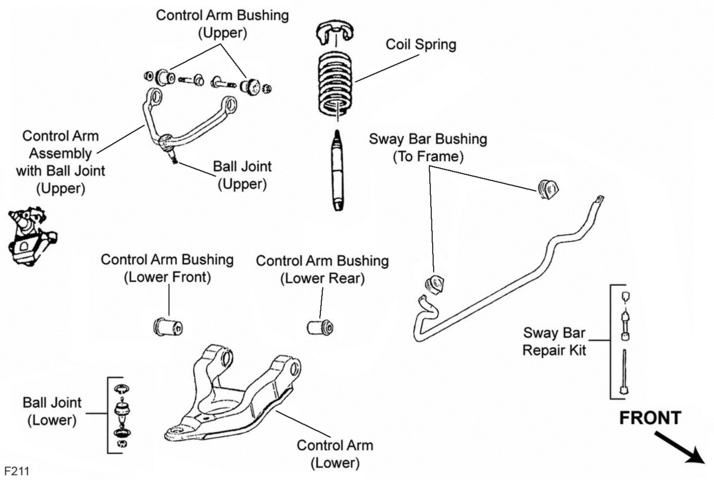 Control Arm Bushing (Upper)

Coil Spring

Control Arm Assembly with Ball Joint (Upper)

Ball Joint (Upper)

Sway Bar Bushing (To Frame)

Control Arm Bushing (Lower Front)

Control Arm Bushing (Lower Rear)

Sway Bar Repair Kit

Ball Joint (Lower)

Control Arm (Lower)

FRONT

F211