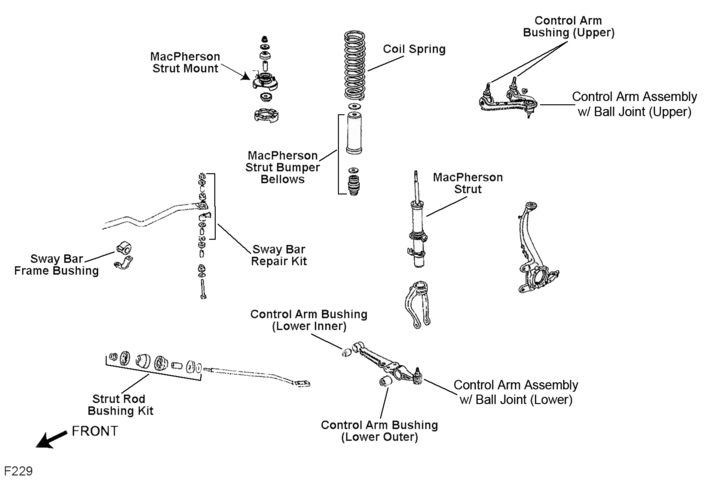 MacPherson Strut Mount

Coil Spring

Control Arm Bushing (Upper)

Control Arm Assembly w/ Ball Joint (Upper)

MacPherson Strut Bumper Bellows

MacPherson Strut

Sway Bar Frame Bushing

Sway Bar Repair Kit

Control Arm Bushing (Lower Inner)

Strut Rod Bushing Kit

Control Arm Assembly w/ Ball Joint (Lower)

Control Arm Bushing (Lower Outer)

FRONT

F229