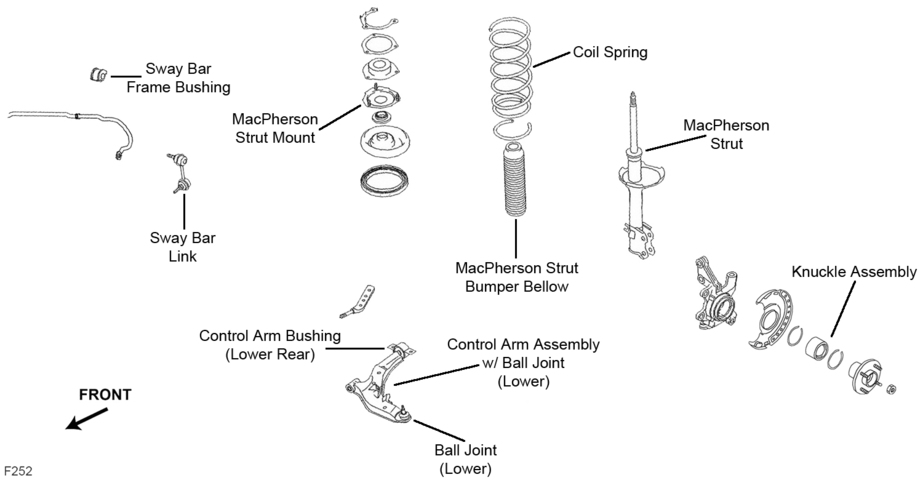 Sway Bar Frame Bushing

MacPherson Strut Mount

Coil Spring

MacPherson Strut

Sway Bar Link

MacPherson Strut Bumper Bellow

Knuckle Assembly

Control Arm Bushing (Lower Rear)

Control Arm Assembly w/ Ball Joint (Lower)

FRONT

Ball Joint (Lower)

F252