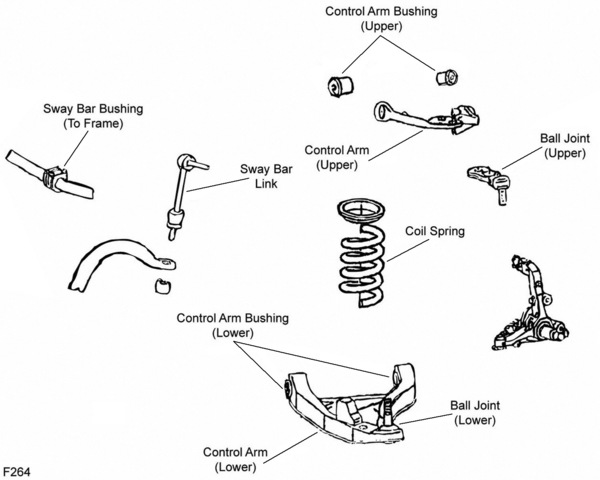 Control Arm Bushing
(Upper)

Sway Bar Bushing
(To Frame)

Control Arm
(Upper)

Ball Joint
(Upper)

Sway Bar
Link

Coil Spring

Control Arm Bushing
(Lower)

Ball Joint
(Lower)

Control Arm
(Lower)

F264