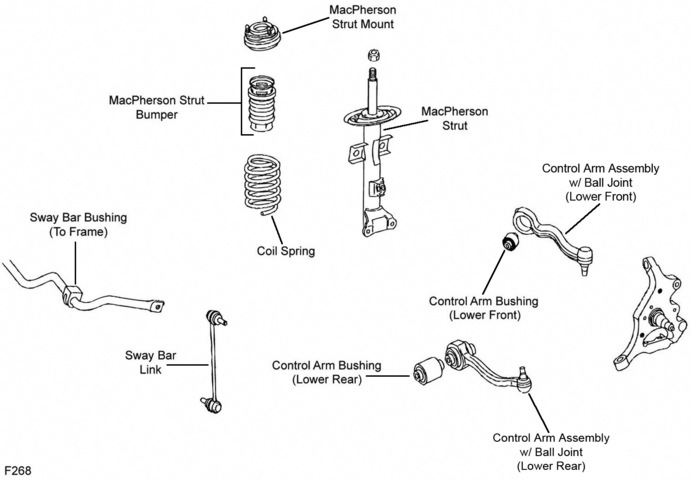 MacPherson Strut Mount

MacPherson Strut Bumper

MacPherson Strut

Control Arm Assembly w/ Ball Joint (Lower Front)

Sway Bar Bushing (To Frame)

Coil Spring

Control Arm Bushing (Lower Front)

Sway Bar Link

Control Arm Bushing (Lower Rear)

Control Arm Assembly w/ Ball Joint (Lower Rear)

F268