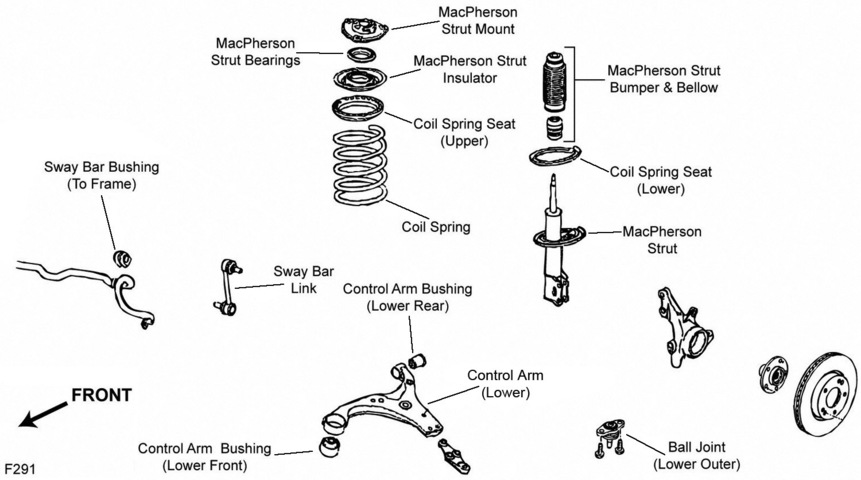 MacPherson Strut Mount

MacPherson Strut Bearings

MacPherson Strut Insulator

MacPherson Strut Bumper & Bellow

Coil Spring Seat (Upper)

Coil Spring Seat (Lower)

Sway Bar Bushing (To Frame)

Coil Spring

MacPherson Strut

Sway Bar Link

Control Arm Bushing (Lower Rear)

Control Arm (Lower)

FRONT

Control Arm Bushing (Lower Front)

Ball Joint (Lower Outer)

F291