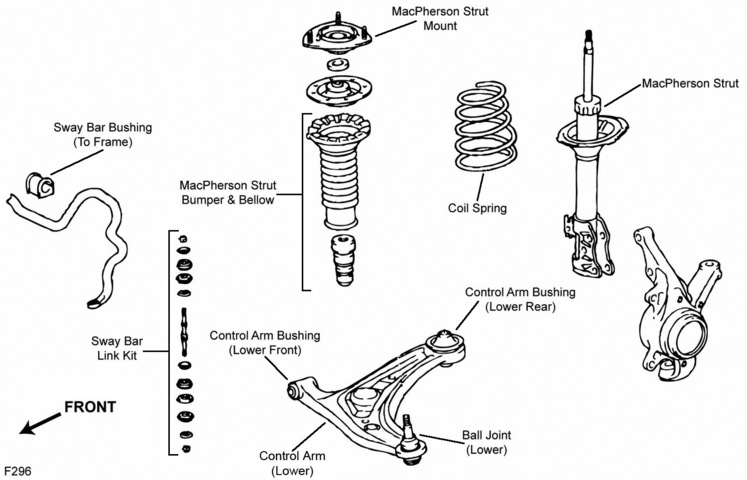 MacPherson Strut Mount

MacPherson Strut

Sway Bar Bushing (To Frame)

MacPherson Strut Bumper & Bellow

Coil Spring

Control Arm Bushing (Lower Rear)

Sway Bar Link Kit

Control Arm Bushing (Lower Front)

FRONT

Ball Joint (Lower)

Control Arm (Lower)

F296