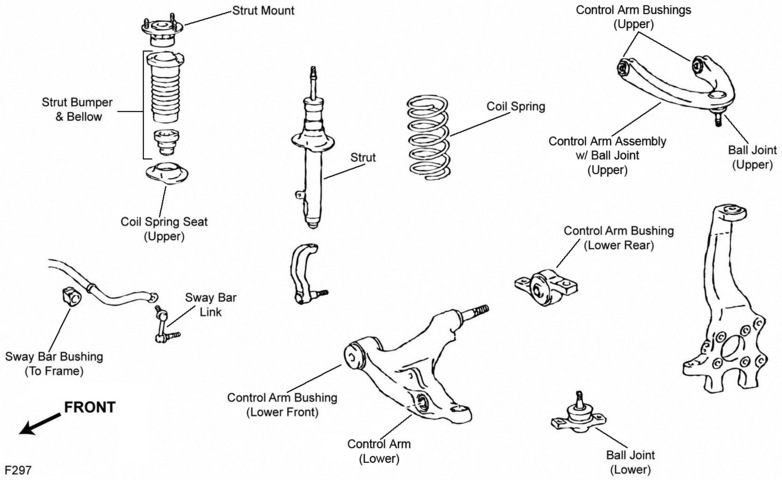 Strut Mount

Strut Bumper & Bellow

Coil Spring Seat (Upper)

Strut

Coil Spring

Control Arm Bushings (Upper)

Control Arm Assembly w/ Ball Joint (Upper)

Ball Joint (Upper)

Control Arm Bushing (Lower Rear)

Sway Bar Link

Sway Bar Bushing (To Frame)

Control Arm Bushing (Lower Front)

Control Arm (Lower)

Ball Joint (Lower)

FRONT

F297