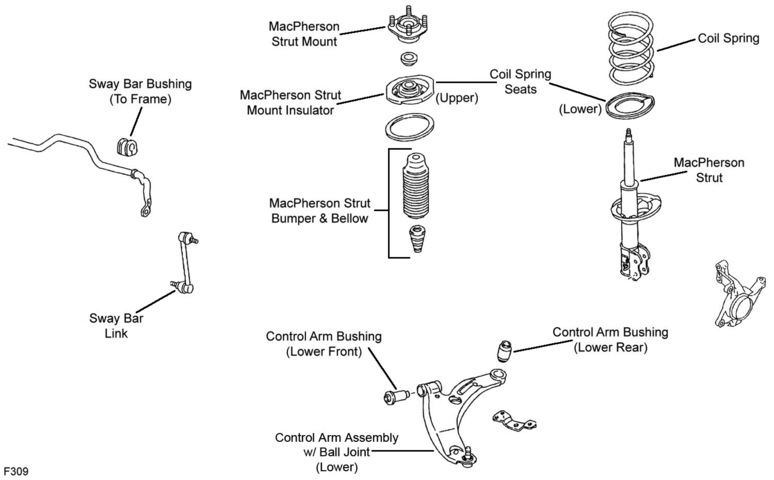 MacPherson Strut Mount

Coil Spring

Sway Bar Bushing (To Frame)

MacPherson Strut Mount Insulator

(Upper)

Coil Spring Seats

(Lower)

MacPherson Strut

MacPherson Strut Bumper & Bellow

Sway Bar Link

Control Arm Bushing (Lower Front)

Control Arm Bushing (Lower Rear)

Control Arm Assembly w/ Ball Joint (Lower)

F309