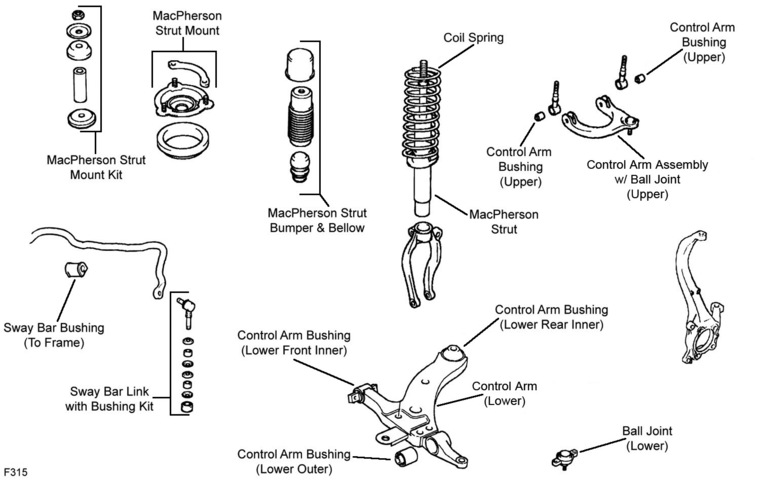 MacPherson Strut Mount

MacPherson Strut Mount Kit

MacPherson Strut Bumper & Bellow

Coil Spring

MacPherson Strut

Control Arm Bushing (Upper)

Control Arm Bushing (Upper)

Control Arm Assembly w/ Ball Joint (Upper)

Sway Bar Bushing (To Frame)

Sway Bar Link with Bushing Kit

Control Arm Bushing (Lower Front Inner)

Control Arm Bushing (Lower Rear Inner)

Control Arm (Lower)

Control Arm Bushing (Lower Outer)

Ball Joint (Lower)

F315