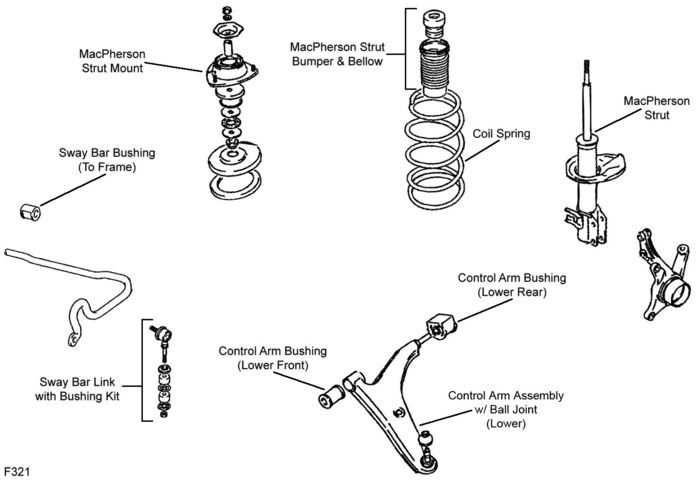 MacPherson Strut Mount

MacPherson Strut Bumper & Bellow

MacPherson Strut

Coil Spring

Sway Bar Bushing (To Frame)

Control Arm Bushing (Lower Rear)

Control Arm Bushing (Lower Front)

Sway Bar Link with Bushing Kit

Control Arm Assembly w/ Ball Joint (Lower)

F321