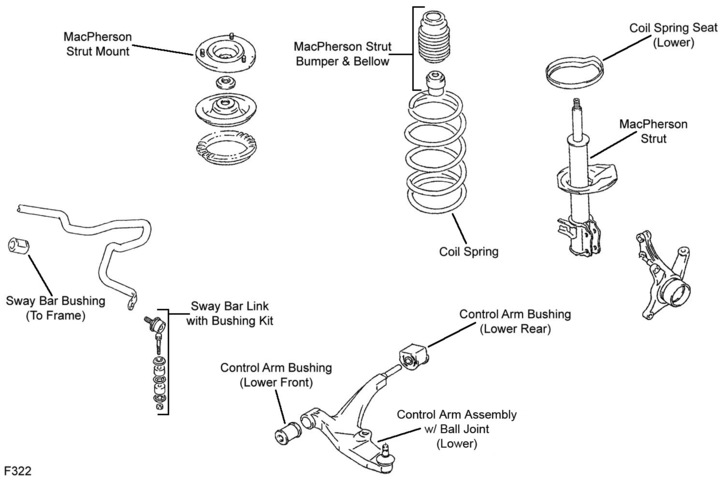 MacPherson Strut Mount

MacPherson Strut Bumper & Bellow

Coil Spring Seat (Lower)

MacPherson Strut

Coil Spring

Sway Bar Bushing (To Frame)

Sway Bar Link with Bushing Kit

Control Arm Bushing (Lower Rear)

Control Arm Bushing (Lower Front)

Control Arm Assembly w/ Ball Joint (Lower)

F322