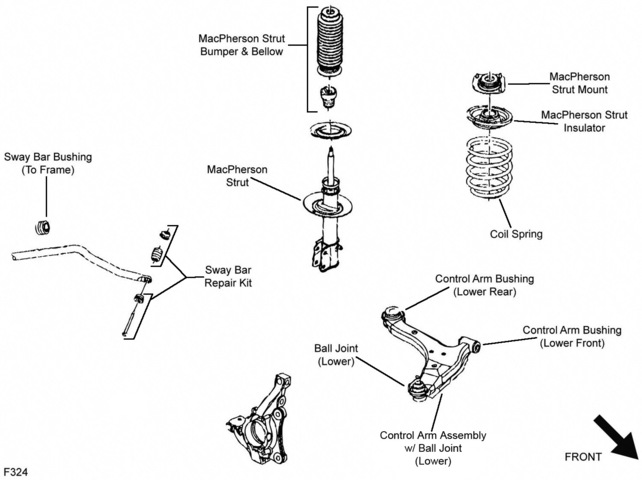 MacPherson Strut Bumper & Bellow

MacPherson Strut Mount

MacPherson Strut Insulator

Sway Bar Bushing (To Frame)

MacPherson Strut

Coil Spring

Sway Bar Repair Kit

Control Arm Bushing (Lower Rear)

Control Arm Bushing (Lower Front)

Ball Joint (Lower)

Control Arm Assembly w/ Ball Joint (Lower)

FRONT

F324