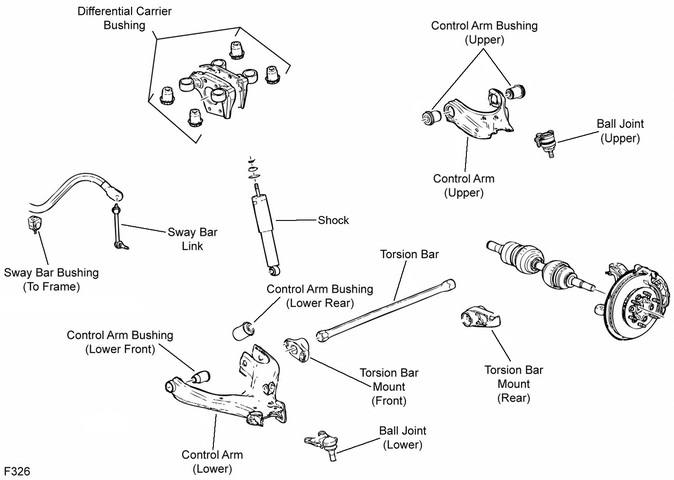 Differential Carrier Bushing

Control Arm Bushing (Upper)

Ball Joint (Upper)

Control Arm (Upper)

Shock

Sway Bar Link

Sway Bar Bushing (To Frame)

Torsion Bar

Control Arm Bushing (Lower Rear)

Control Arm Bushing (Lower Front)

Torsion Bar Mount (Front)

Torsion Bar Mount (Rear)

Ball Joint (Lower)

Control Arm (Lower)

F326