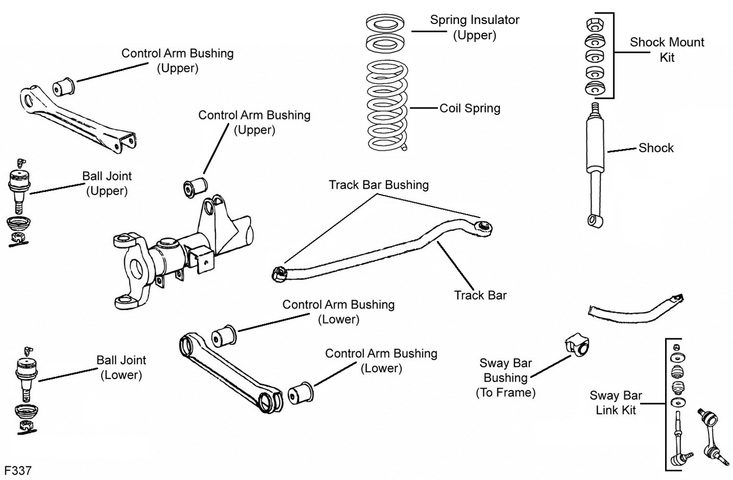 Control Arm Bushing
(Upper)

Spring Insulator
(Upper)

Shock Mount
Kit

Control Arm Bushing
(Upper)

Coil Spring

Shock

Ball Joint
(Upper)

Track Bar Bushing

Track Bar

Control Arm Bushing
(Lower)

Control Arm Bushing
(Lower)

Ball Joint
(Lower)

Sway Bar
Bushing
(To Frame)

Sway Bar
Link Kit

F337