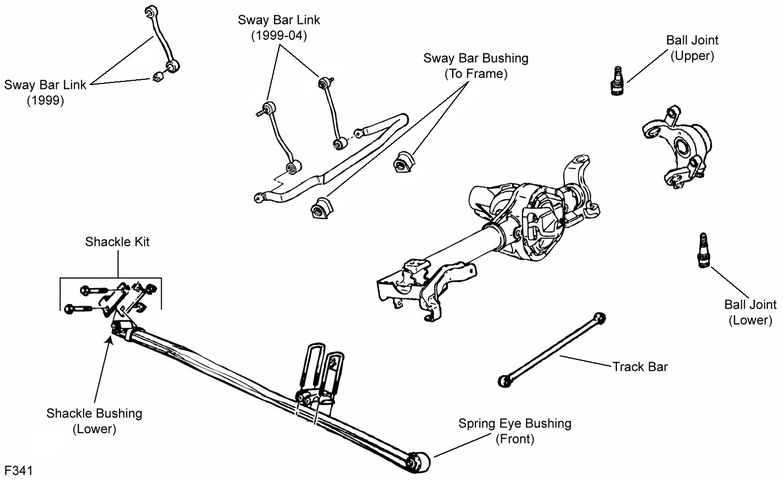 Sway Bar Link
(1999)

Sway Bar Link
(1999-04)

Sway Bar Bushing
(To Frame)

Ball Joint
(Upper)

Shackle Kit

Ball Joint
(Lower)

Track Bar

Shackle Bushing
(Lower)

Spring Eye Bushing
(Front)

F341