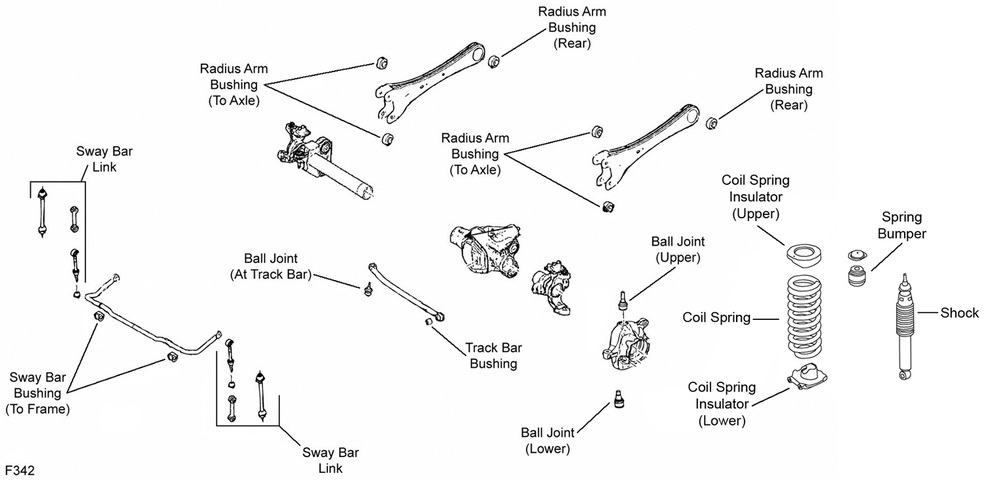 Radius Arm Bushing (Rear)

Radius Arm Bushing (To Axle)

Radius Arm Bushing (Rear)

Radius Arm Bushing (To Axle)

Sway Bar Link

Coil Spring Insulator (Upper)

Spring Bumper

Ball Joint (Upper)

Ball Joint (At Track Bar)

Coil Spring

Shock

Track Bar Bushing

Sway Bar Bushing (To Frame)

Coil Spring Insulator (Lower)

Ball Joint (Lower)

Sway Bar Link

F342