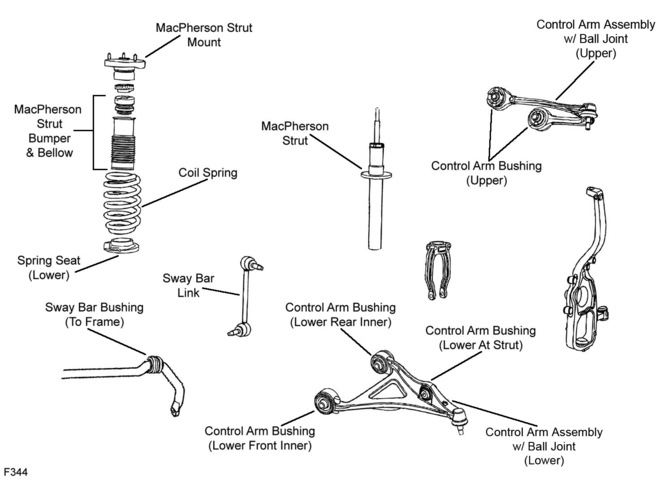 MacPherson Strut Mount

Control Arm Assembly w/ Ball Joint (Upper)

MacPherson Strut Bumper & Bellow

MacPherson Strut

Control Arm Bushing (Upper)

Coil Spring

Spring Seat (Lower)

Sway Bar Link

Sway Bar Bushing (To Frame)

Control Arm Bushing (Lower Rear Inner)

Control Arm Bushing (Lower At Strut)

Control Arm Bushing (Lower Front Inner)

Control Arm Assembly w/ Ball Joint (Lower)

F344