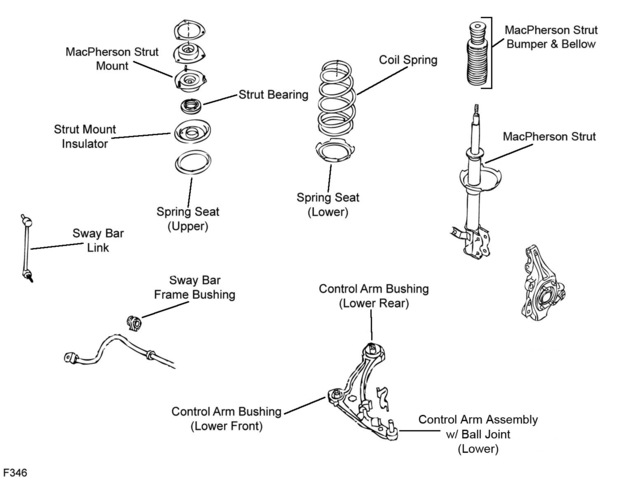 MacPherson Strut Mount

Strut Bearing

Strut Mount Insulator

Spring Seat (Upper)

Coil Spring

Spring Seat (Lower)

MacPherson Strut Bumper & Bellow

MacPherson Strut

Sway Bar Link

Sway Bar Frame Bushing

Control Arm Bushing (Lower Rear)

Control Arm Bushing (Lower Front)

Control Arm Assembly w/ Ball Joint (Lower)

F346