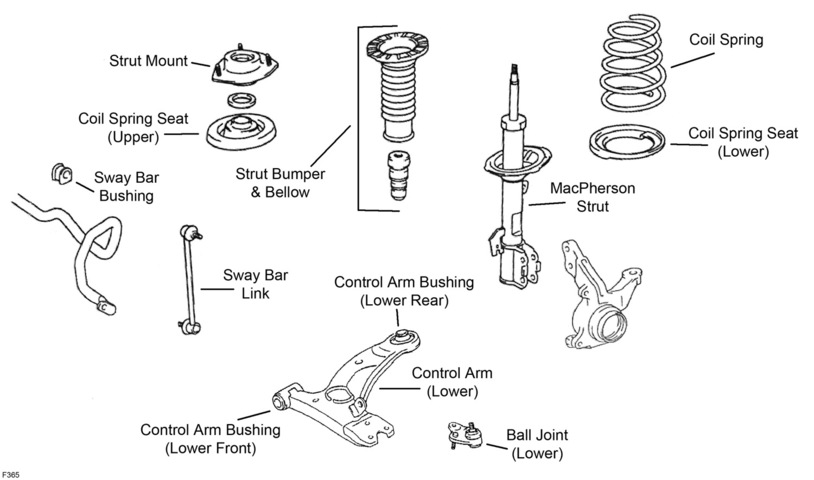 Strut Mount

Coil Spring Seat (Upper)

Sway Bar Bushing

Strut Bumper & Bellow

Coil Spring

Coil Spring Seat (Lower)

MacPherson Strut

Sway Bar Link

Control Arm Bushing (Lower Rear)

Control Arm (Lower)

Control Arm Bushing (Lower Front)

Ball Joint (Lower)

F365