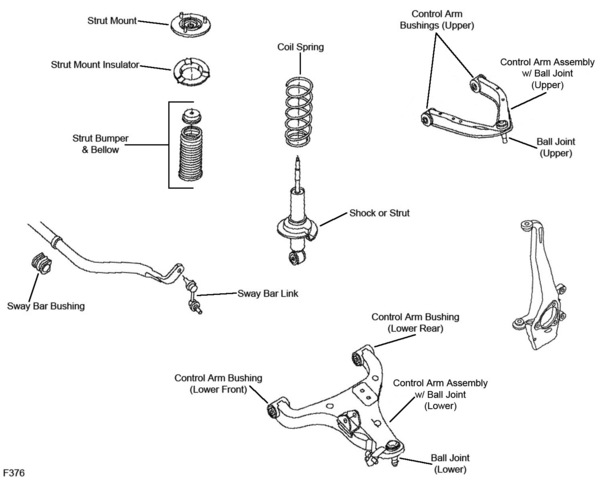 Strut Mount

Strut Mount Insulator

Strut Bumper & Bellow

Coil Spring

Control Arm Bushings (Upper)

Control Arm Assembly w/ Ball Joint (Upper)

Ball Joint (Upper)

Shock or Strut

Sway Bar Bushing

Sway Bar Link

Control Arm Bushing (Lower Rear)

Control Arm Bushing (Lower Front)

Control Arm Assembly w/ Ball Joint (Lower)

Ball Joint (Lower)

F376