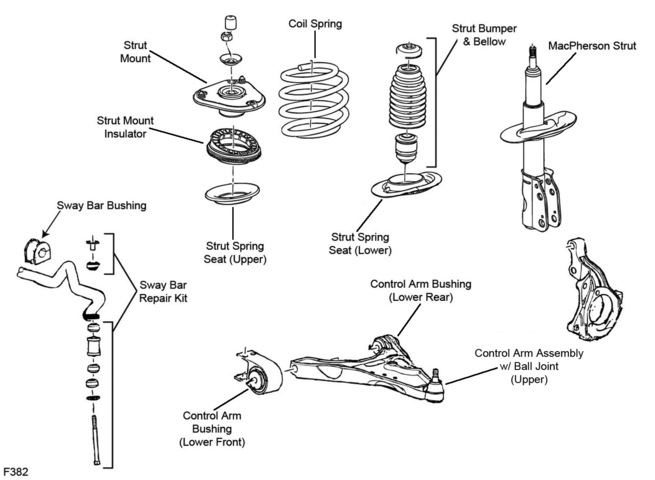 Strut Mount

Coil Spring

Strut Bumper & Bellow

MacPherson Strut

Strut Mount Insulator

Sway Bar Bushing

Strut Spring Seat (Upper)

Strut Spring Seat (Lower)

Sway Bar Repair Kit

Control Arm Bushing (Lower Rear)

Control Arm Assembly w/ Ball Joint (Upper)

Control Arm Bushing (Lower Front)

F382