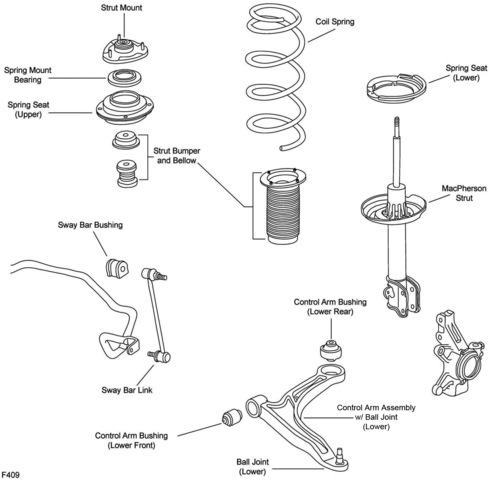 Strut Mount

Coil Spring

Spring Mount Bearing

Spring Seat (Lower)

Spring Seat (Upper)

Strut Bumper and Bellow

MacPherson Strut

Sway Bar Bushing

Control Arm Bushing (Lower Rear)

Sway Bar Link

Control Arm Assembly w/ Ball Joint (Lower)

Control Arm Bushing (Lower Front)

Ball Joint (Lower)

F409