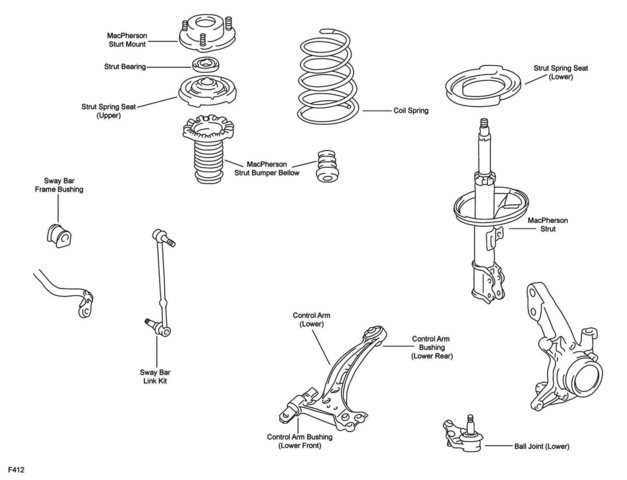 MacPherson
Sturt Mount

Strut Bearing

Strut Spring Seat
(Upper)

Coil Spring

Strut Spring Seat
(Lower)

MacPherson
Strut Bumper Bellow

Sway Bar
Frame Bushing

MacPherson
Strut

Sway Bar
Link Kit

Control Arm
(Lower)

Control Arm
Bushing
(Lower Rear)

Control Arm Bushing
(Lower Front)

Ball Joint (Lower)

F412