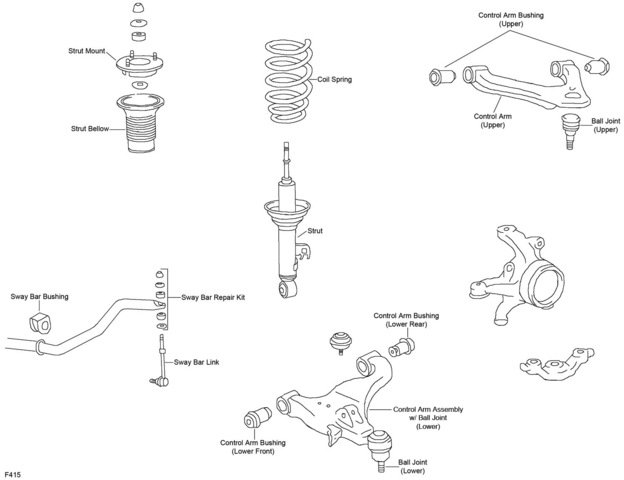 Strut Mount

Strut Bellow

Coil Spring

Control Arm Bushing
(Upper)

Control Arm
(Upper)

Ball Joint
(Upper)

Strut

Sway Bar Bushing

Sway Bar Repair Kit

Sway Bar Link

Control Arm Bushing
(Lower Rear)

Control Arm Assembly
w/ Ball Joint
(Lower)

Control Arm Bushing
(Lower Front)

Ball Joint
(Lower)

F415