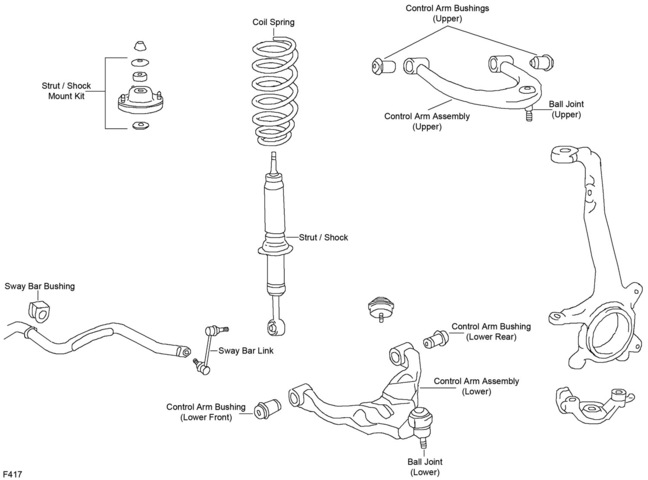 Coil Spring

Control Arm Bushings
(Upper)

Strut / Shock
Mount Kit

Ball Joint
(Upper)

Control Arm Assembly
(Upper)

Strut / Shock

Sway Bar Bushing

Control Arm Bushing
(Lower Rear)

Sway Bar Link

Control Arm Assembly
(Lower)

Control Arm Bushing
(Lower Front)

Ball Joint
(Lower)

F417