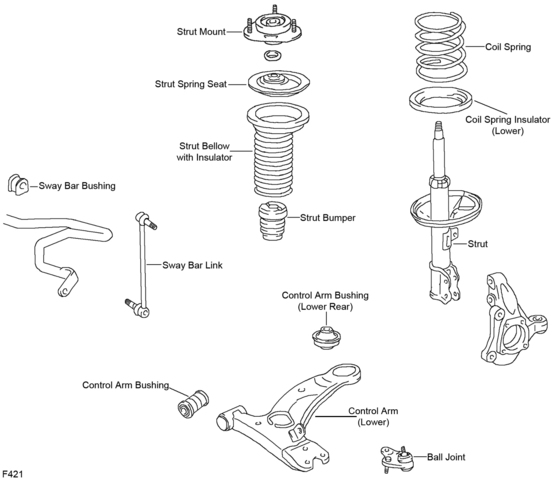 Strut Mount

Coil Spring

Strut Spring Seat

Coil Spring Insulator (Lower)

Strut Bellow with Insulator

Sway Bar Bushing

Strut Bumper

Strut

Sway Bar Link

Control Arm Bushing (Lower Rear)

Control Arm Bushing

Control Arm (Lower)

Ball Joint

F421