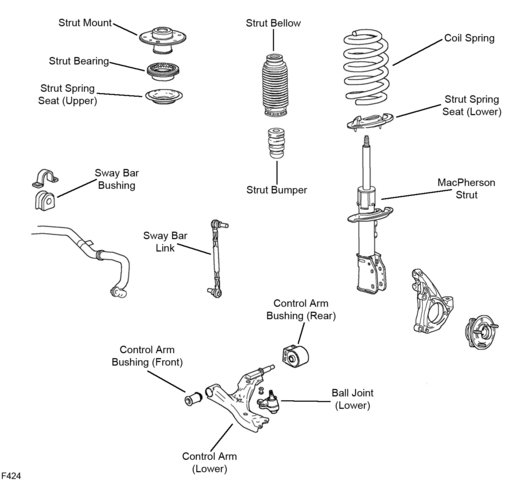 Strut Mount

Strut Bearing

Strut Spring Seat (Upper)

Strut Bellow

Coil Spring

Strut Spring Seat (Lower)

Sway Bar Bushing

Strut Bumper

MacPherson Strut

Sway Bar Link

Control Arm Bushing (Rear)

Control Arm Bushing (Front)

Ball Joint (Lower)

Control Arm (Lower)

F424