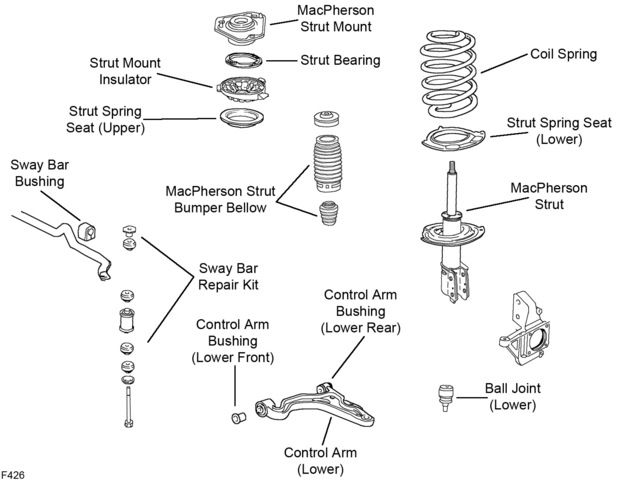 MacPherson Strut Mount

Strut Bearing

Strut Mount Insulator

Strut Spring Seat (Upper)

Coil Spring

Strut Spring Seat (Lower)

Sway Bar Bushing

MacPherson Strut Bumper Bellow

MacPherson Strut

Sway Bar Repair Kit

Control Arm Bushing (Lower Rear)

Control Arm Bushing (Lower Front)

Ball Joint (Lower)

Control Arm (Lower)

F426