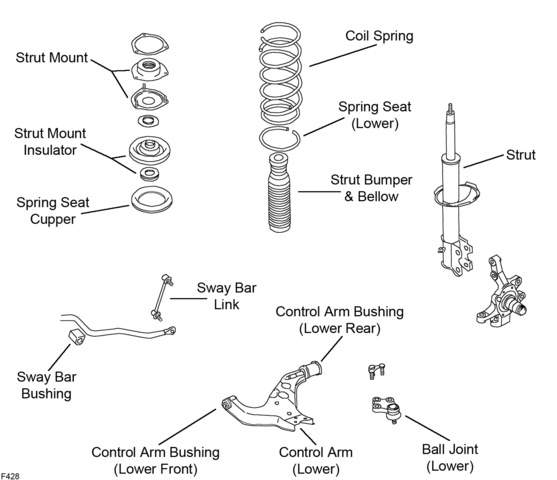 Strut Mount

Strut Mount Insulator

Spring Seat Cupper

Coil Spring

Spring Seat (Lower)

Strut Bumper & Bellow

Strut

Sway Bar Link

Sway Bar Bushing

Control Arm Bushing (Lower Rear)

Control Arm Bushing (Lower Front)

Control Arm (Lower)

Ball Joint (Lower)

F428