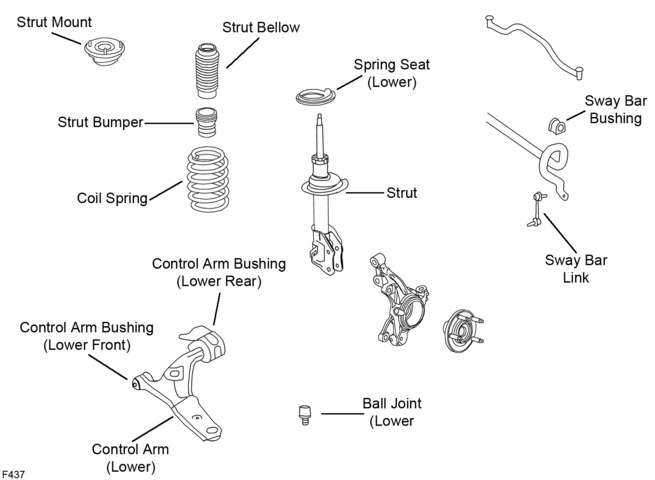 Strut Mount

Strut Bellow

Spring Seat (Lower)

Sway Bar Bushing

Strut Bumper

Coil Spring

Strut

Sway Bar Link

Control Arm Bushing (Lower Rear)

Control Arm Bushing (Lower Front)

Ball Joint (Lower

Control Arm (Lower)

F437