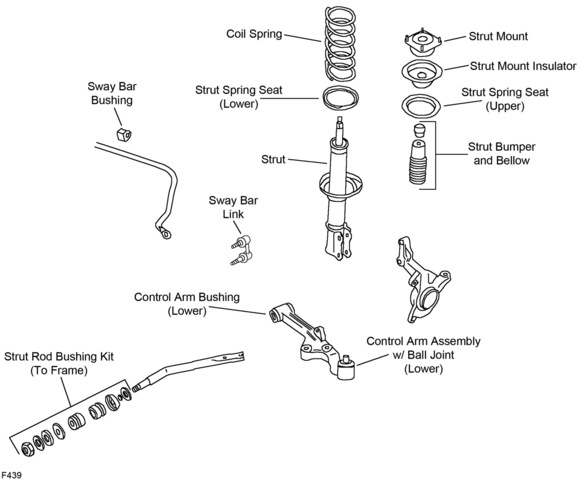 Coil Spring

Strut Mount

Strut Mount Insulator

Sway Bar Bushing

Strut Spring Seat (Lower)

Strut Spring Seat (Upper)

Strut

Strut Bumper and Bellow

Sway Bar Link

Control Arm Bushing (Lower)

Control Arm Assembly w/ Ball Joint (Lower)

Strut Rod Bushing Kit (To Frame)

F439