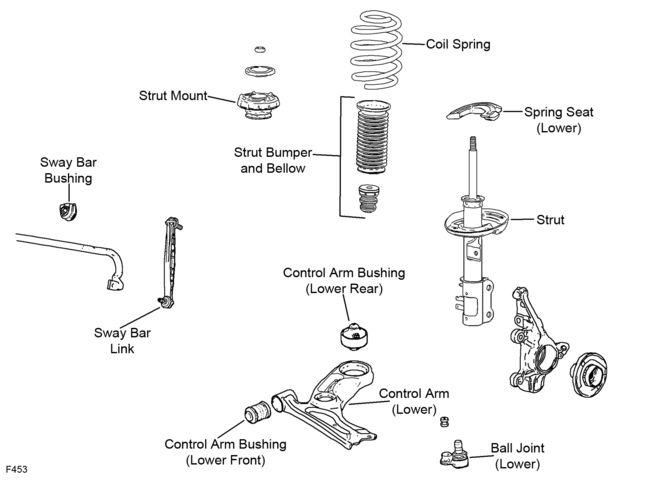 Coil Spring

Strut Mount

Spring Seat
(Lower)

Strut Bumper
and Bellow

Sway Bar
Bushing

Strut

Control Arm Bushing
(Lower Rear)

Sway Bar
Link

Control Arm
(Lower)

Control Arm Bushing
(Lower Front)

Ball Joint
(Lower)

F453