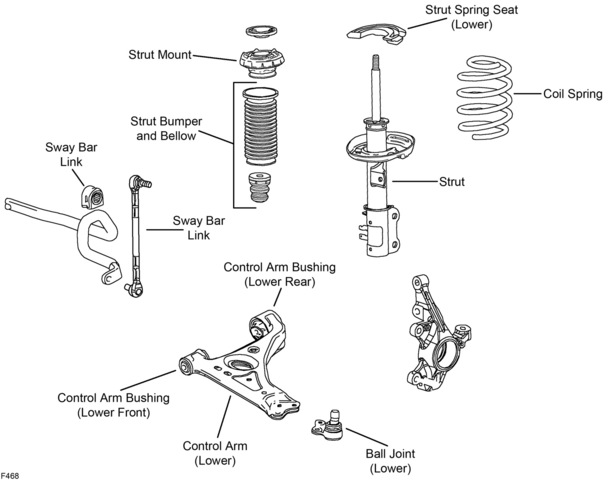 Strut Spring Seat (Lower)

Strut Mount

Coil Spring

Strut Bumper and Bellow

Sway Bar Link

Strut

Sway Bar Link

Control Arm Bushing (Lower Rear)

Control Arm Bushing (Lower Front)

Control Arm (Lower)

Ball Joint (Lower)

F468